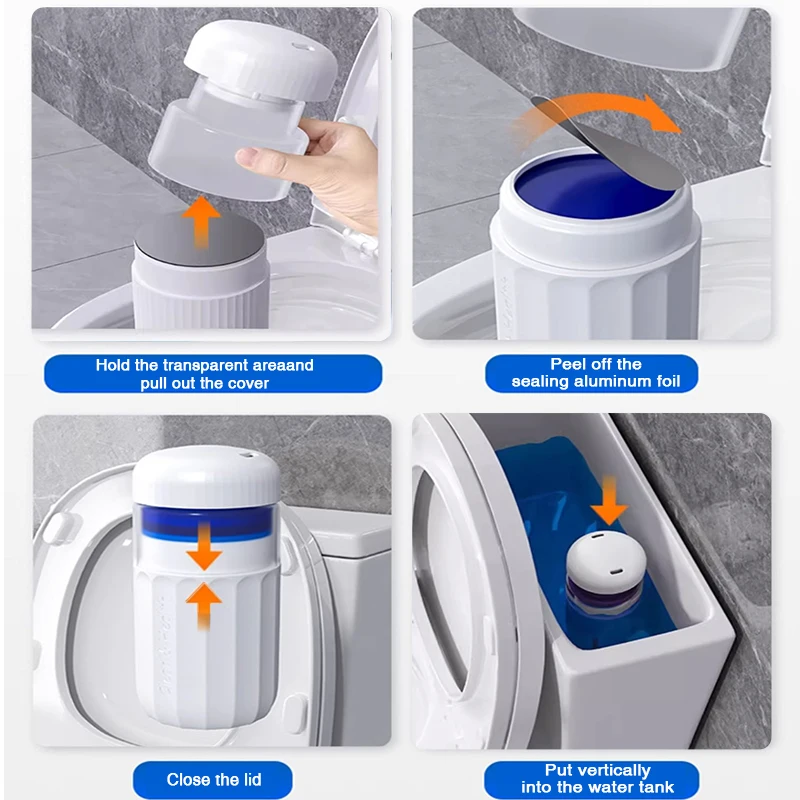 Hold the transparent areaand pull out the cover

Peel off the sealing aluminum foil

Close the lid

Put vertically into the water tank