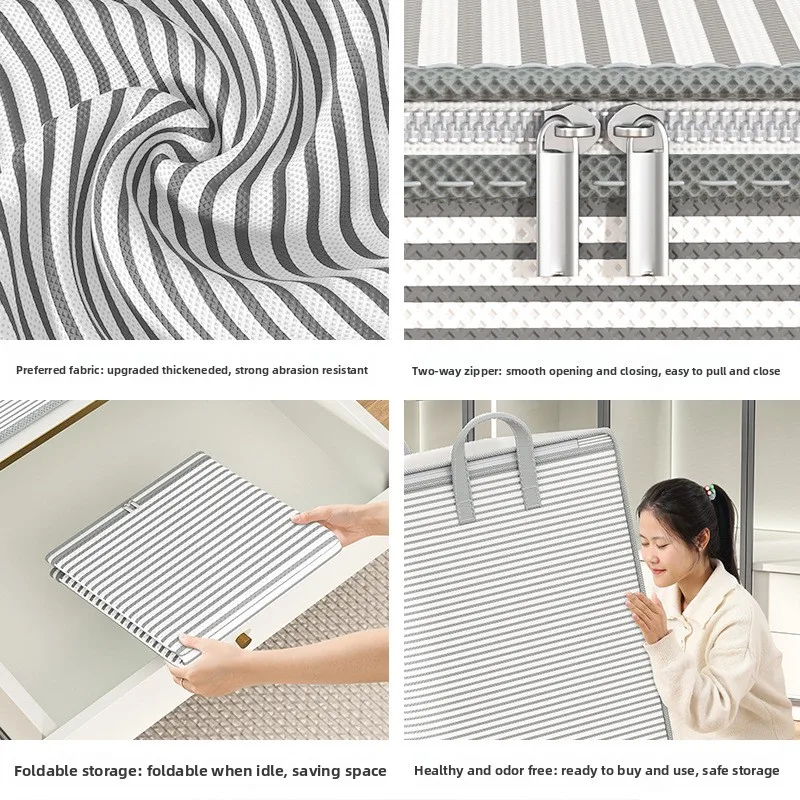 Preferred fabric: upgraded thickeneded, strong abrasion resistant

Two-way zipper: smooth opening and closing, easy to pull and close

Foldable storage: foldable when idle, saving space

Healthy and odor free: ready to buy and use, safe storage